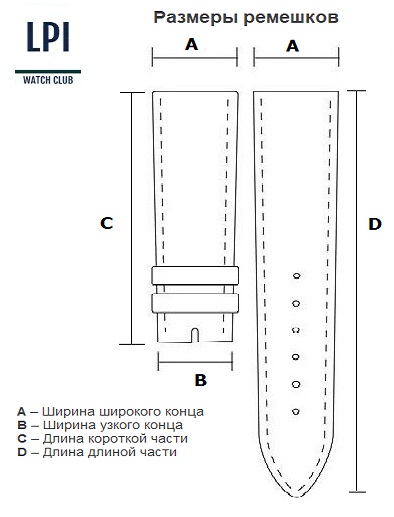 LPI
WATCH CLUB

Размеры ремешков

A
A
C
D
B

A – Ширина широкого конца
B – Ширина узкого конца
C – Длина короткой части
D – Длина длиной части